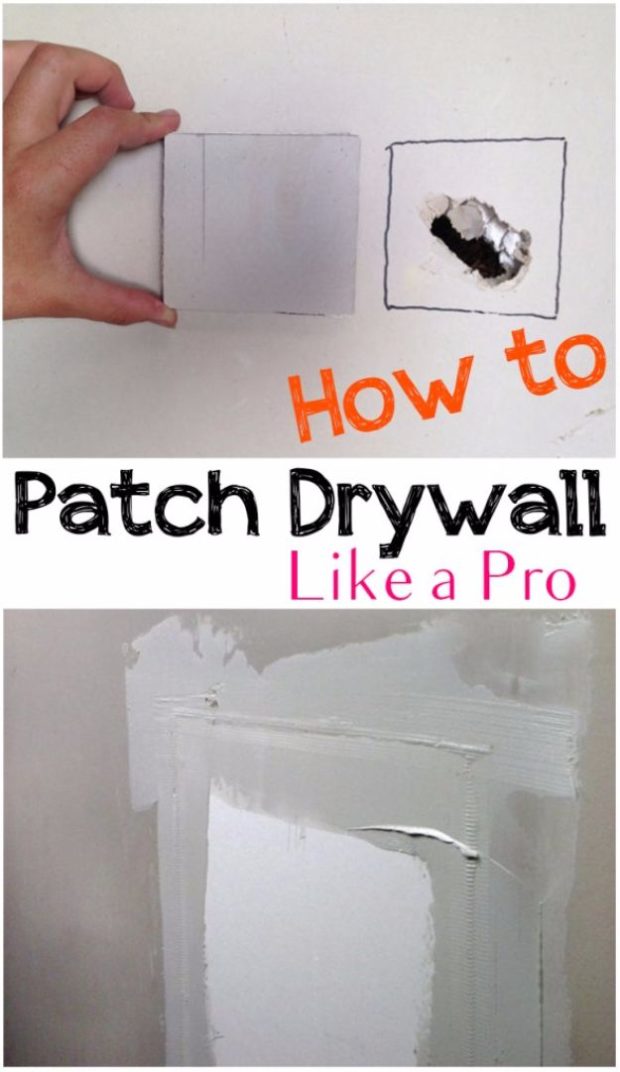 How to

Patch Drywall

Like a Pro