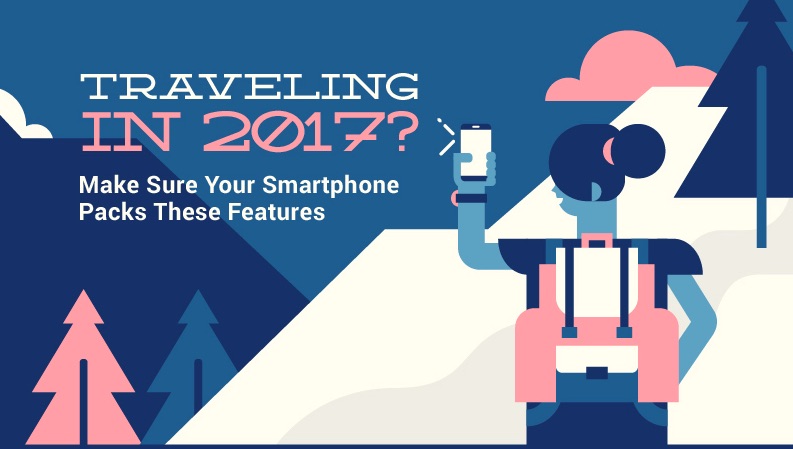 TRAVELING IN 2017?

Make Sure Your Smartphone Packs These Features