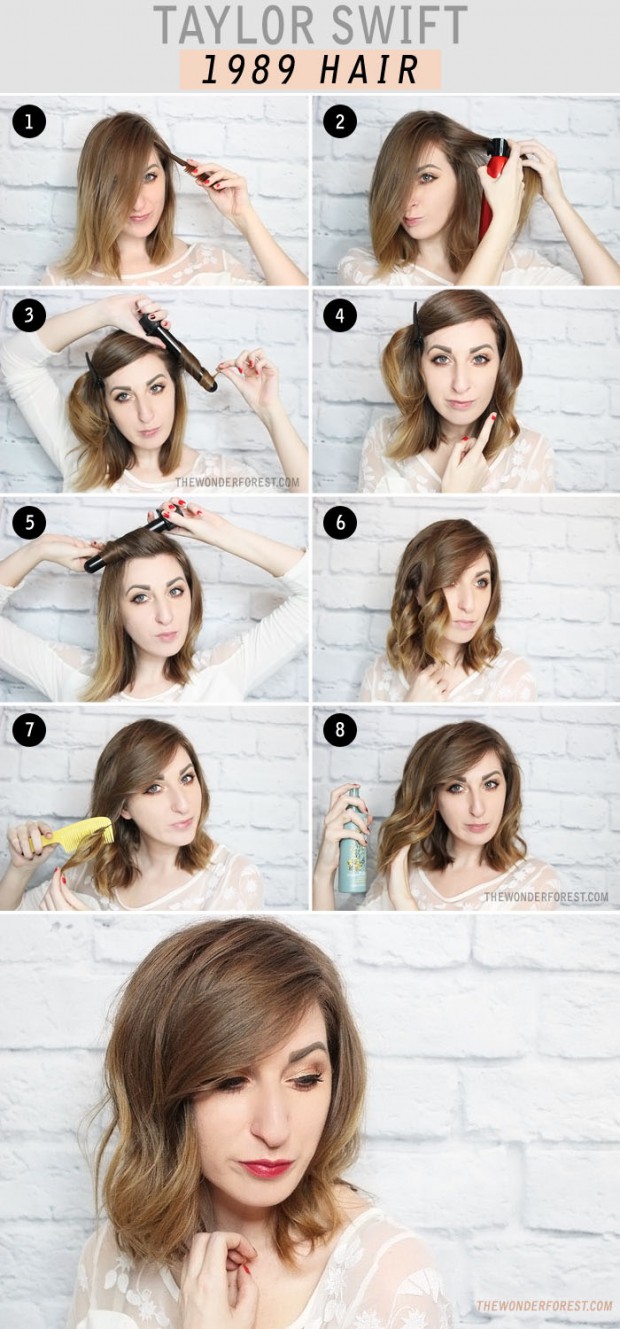 TAYLOR SWIFT
1989 HAIR

1

2

3

THEWONDERFOREST.COM

4

5

6

7

8

THEWONDERFOREST.COM

THEWONDERFOREST.COM