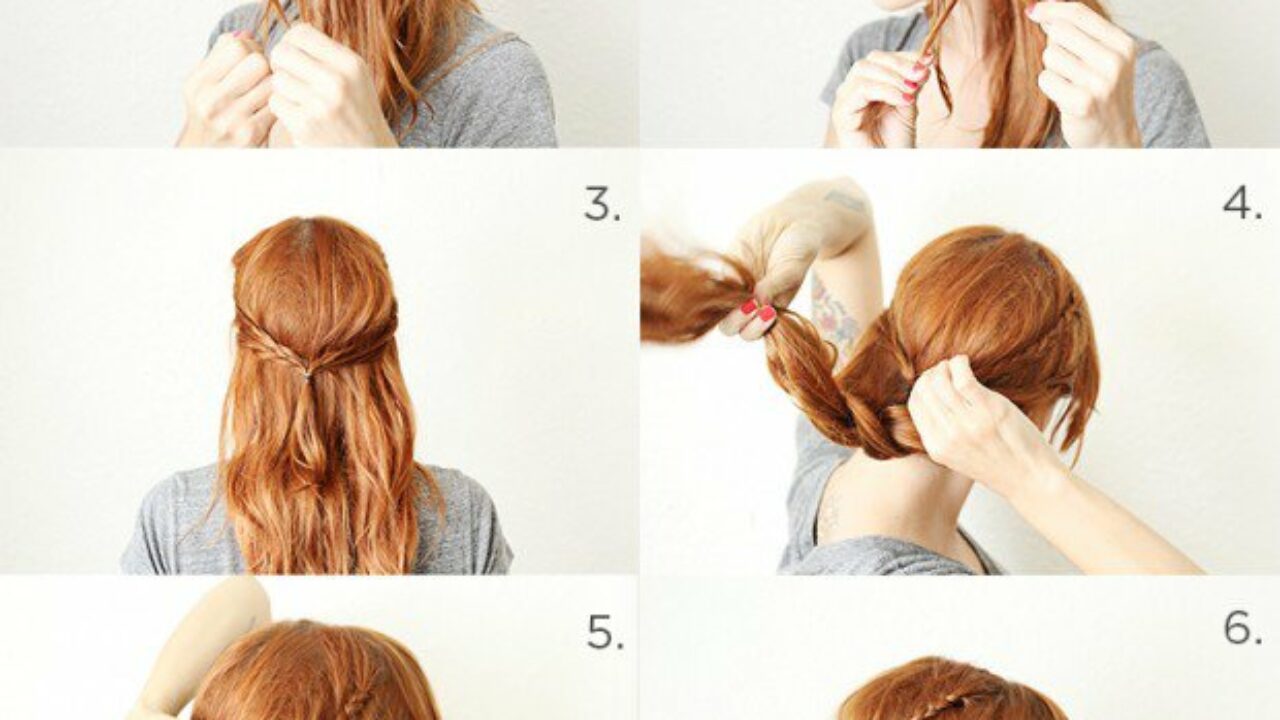 3.

4.

5.

6.