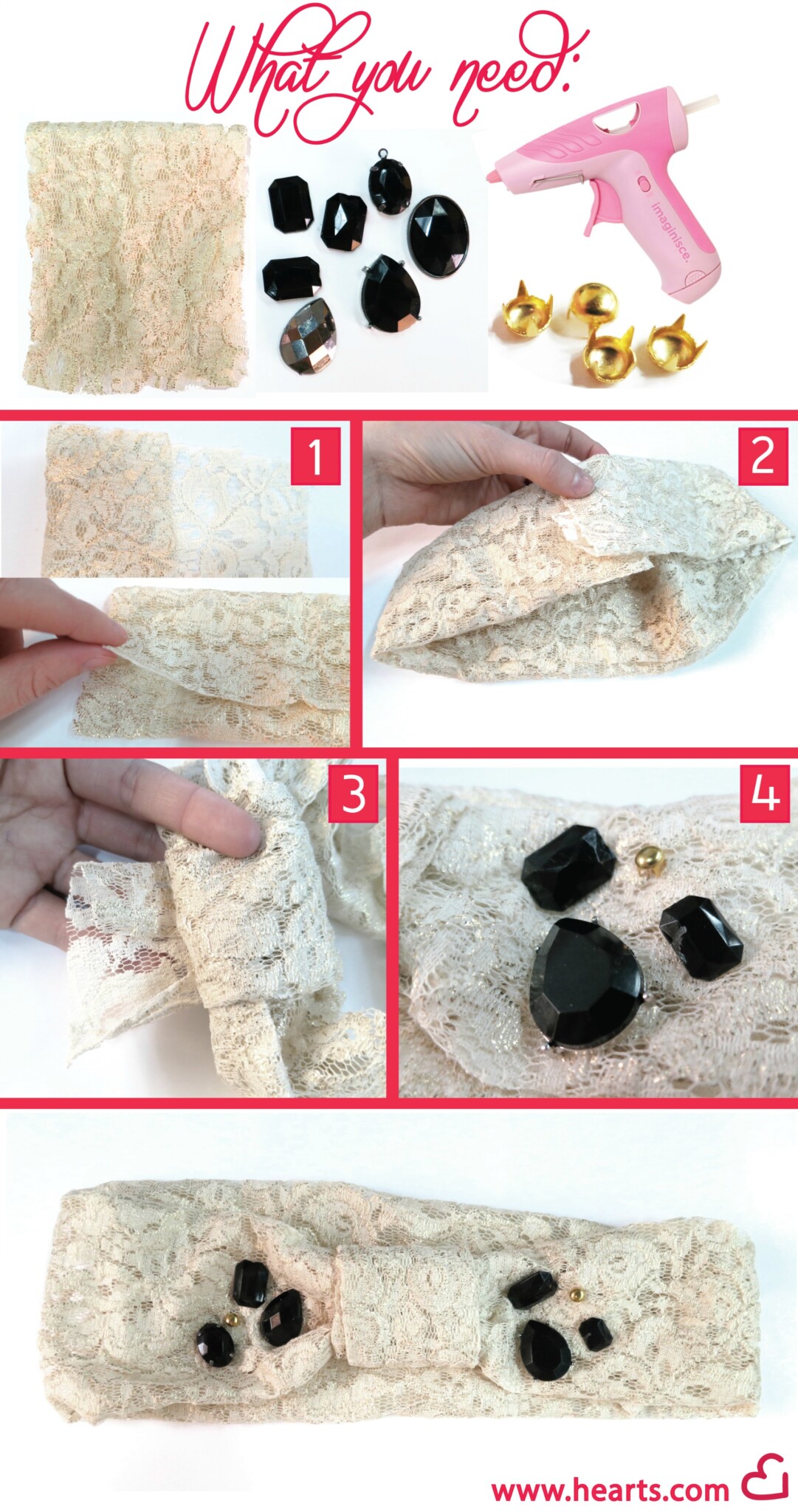 What you need:

imaginisce.

1

2

3

4

www.hearts.com