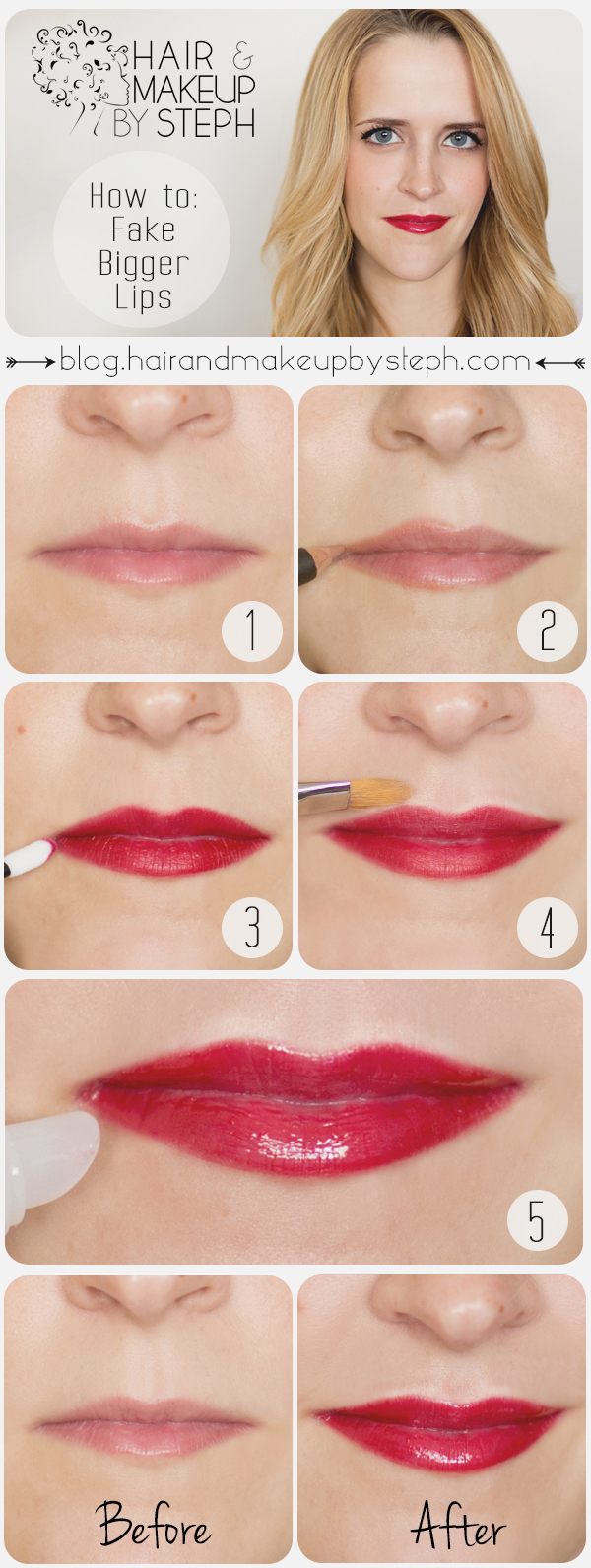 HAIR & MAKEUP BY STEPH

How to: Fake Bigger Lips

blog.hairandmakeupbysteph.com

1

2

3

4

5

Before

After