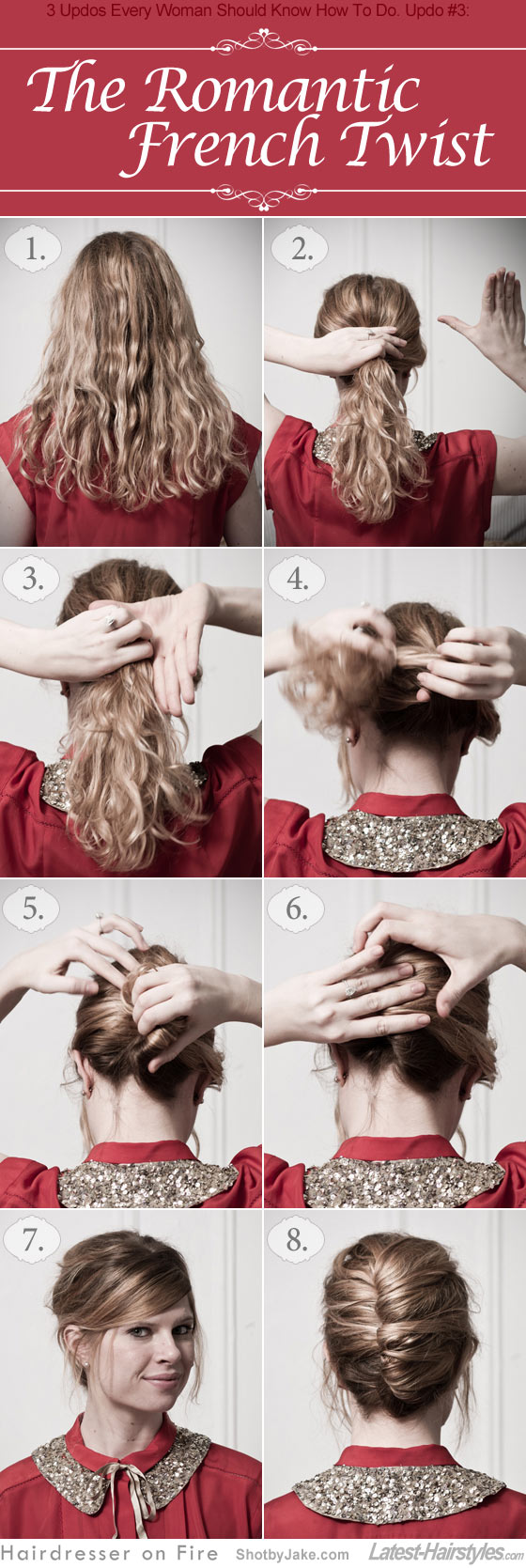 3 Updos Every Woman Should Know How To Do. Updo #3:

The Romantic French Twist

1.

2.

3.

4.

5.

6.

7.

8.

Hairdresser on Fire ShotbyJake.com Latest-Hairstyles.com