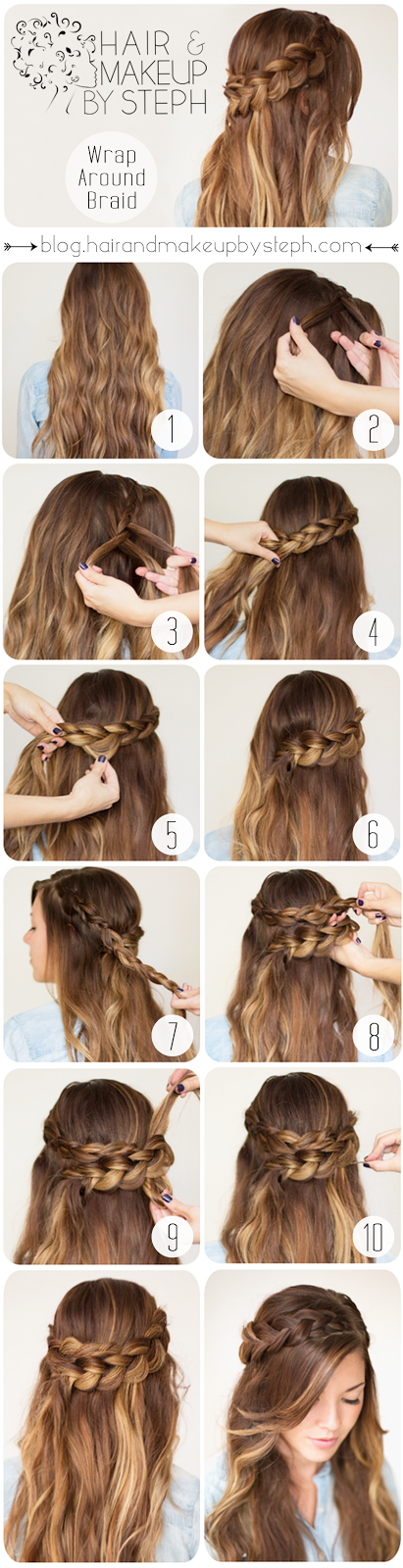 HAIR & MAKEUP BY STEPH

Wrap Around Braid

blog.hairandmakeupbysteph.com

1

2

3

4

5

6

7

8

9

10