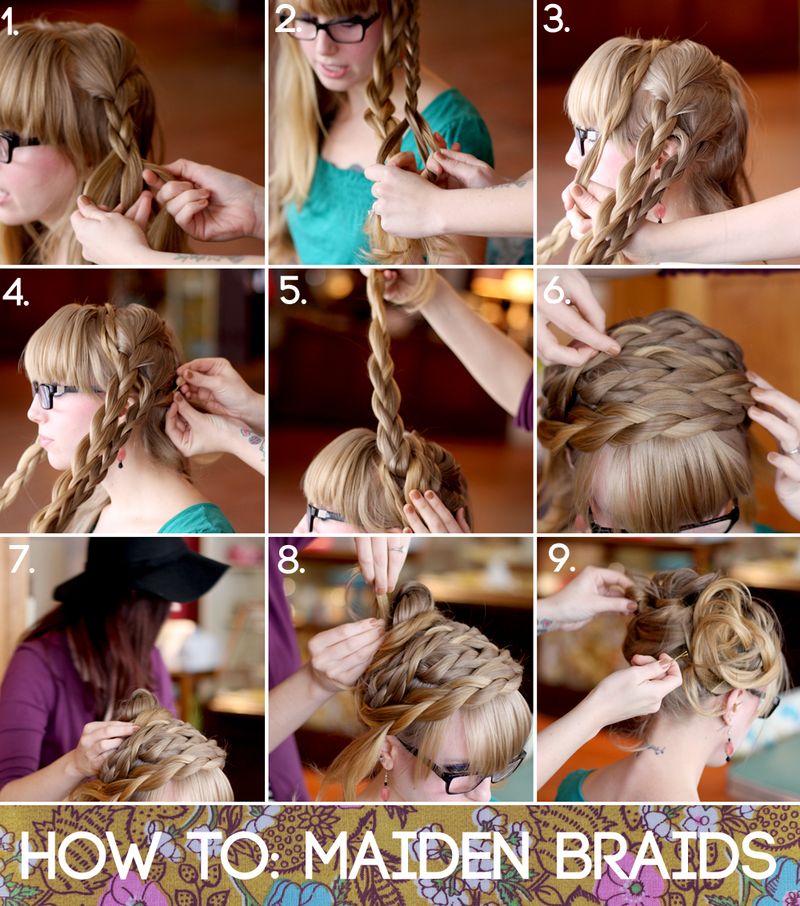 1.

2.

3.

4.

5.

6.

7.

8.

9.

HOW TO: MAIDEN BRAIDS