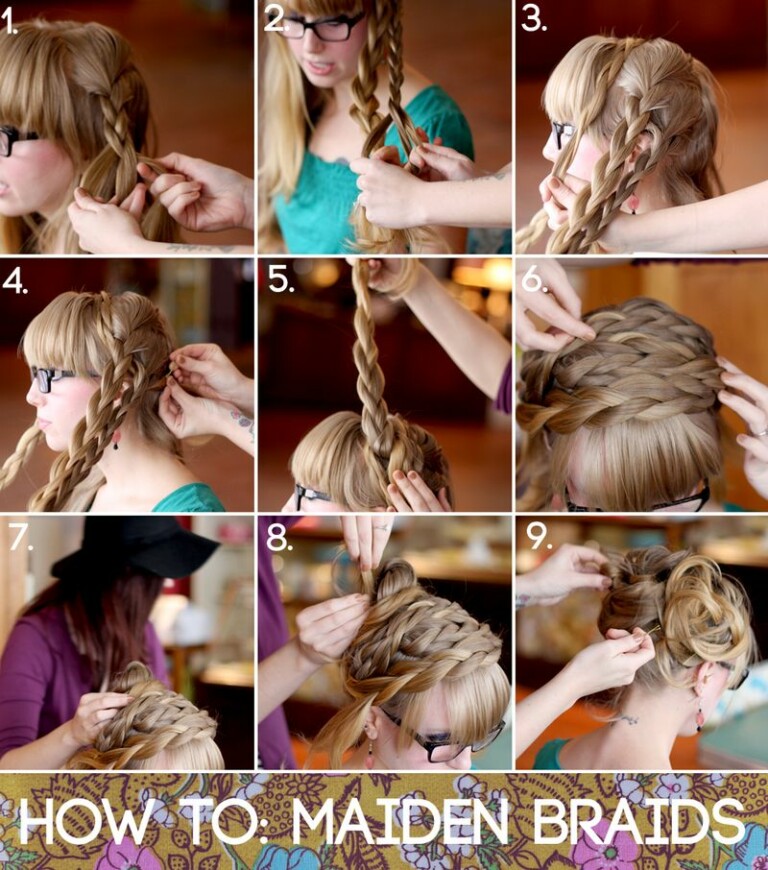 1.

2.

3.

4.

5.

6.

7.

8.

9.

HOW TO: MAIDEN BRAIDS