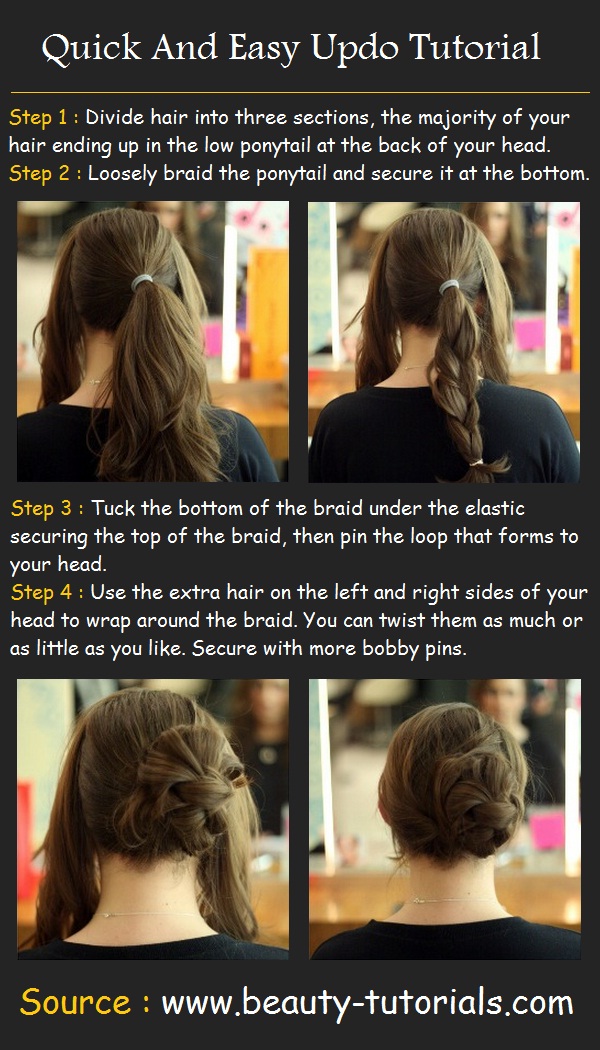 Quick And Easy Updo Tutorial

Step 1 : Divide hair into three sections, the majority of your hair ending up in the low ponytail at the back of your head.
Step 2 : Loosely braid the ponytail and secure it at the bottom.

Step 3 : Tuck the bottom of the braid under the elastic securing the top of the braid, then pin the loop that forms to your head.
Step 4 : Use the extra hair on the left and right sides of your head to wrap around the braid. You can twist them as much or as little as you like. Secure with more bobby pins.

Source : www.beauty-tutorials.com