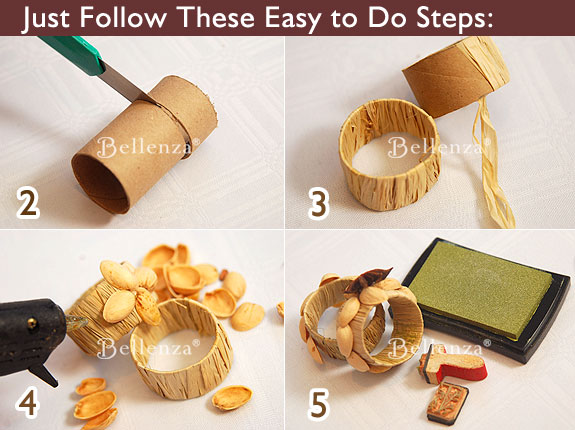 Just Follow These Easy to Do Steps:

Bellenza®

2

Bellenza®

3

Bellenza®

4

Bellenza®

5