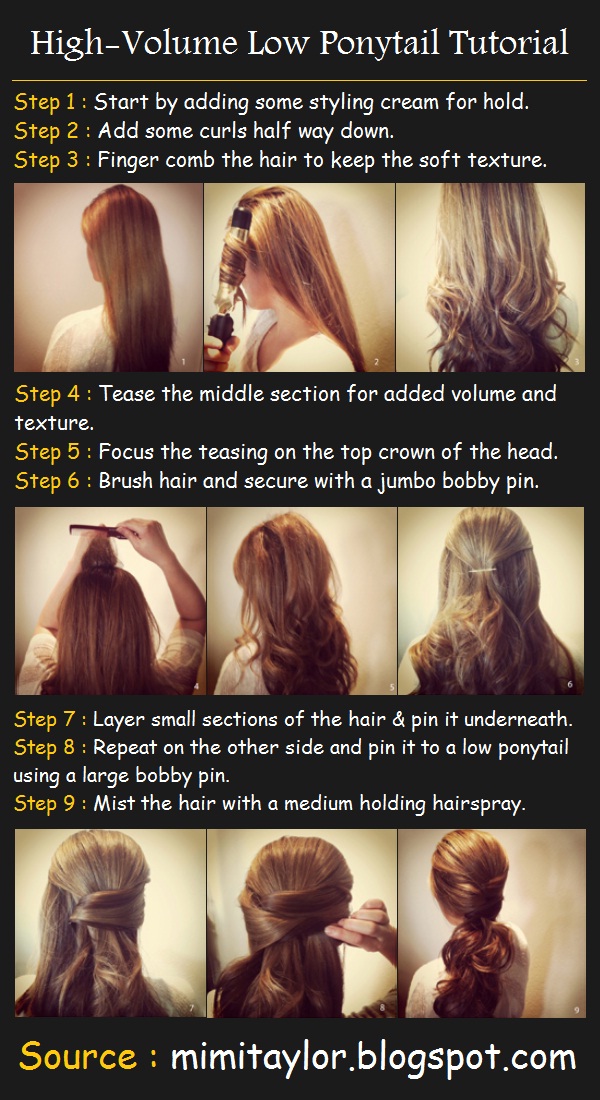 High-Volume Low Ponytail Tutorial

Step 1 : Start by adding some styling cream for hold.
Step 2 : Add some curls half way down.
Step 3 : Finger comb the hair to keep the soft texture.

1 2 3

Step 4 : Tease the middle section for added volume and texture.
Step 5 : Focus the teasing on the top crown of the head.
Step 6 : Brush hair and secure with a jumbo bobby pin.

4 5 6

Step 7 : Layer small sections of the hair & pin it underneath.
Step 8 : Repeat on the other side and pin it to a low ponytail using a large bobby pin.
Step 9 : Mist the hair with a medium holding hairspray.

7 8 9

Source : mimitaylor.blogspot.com