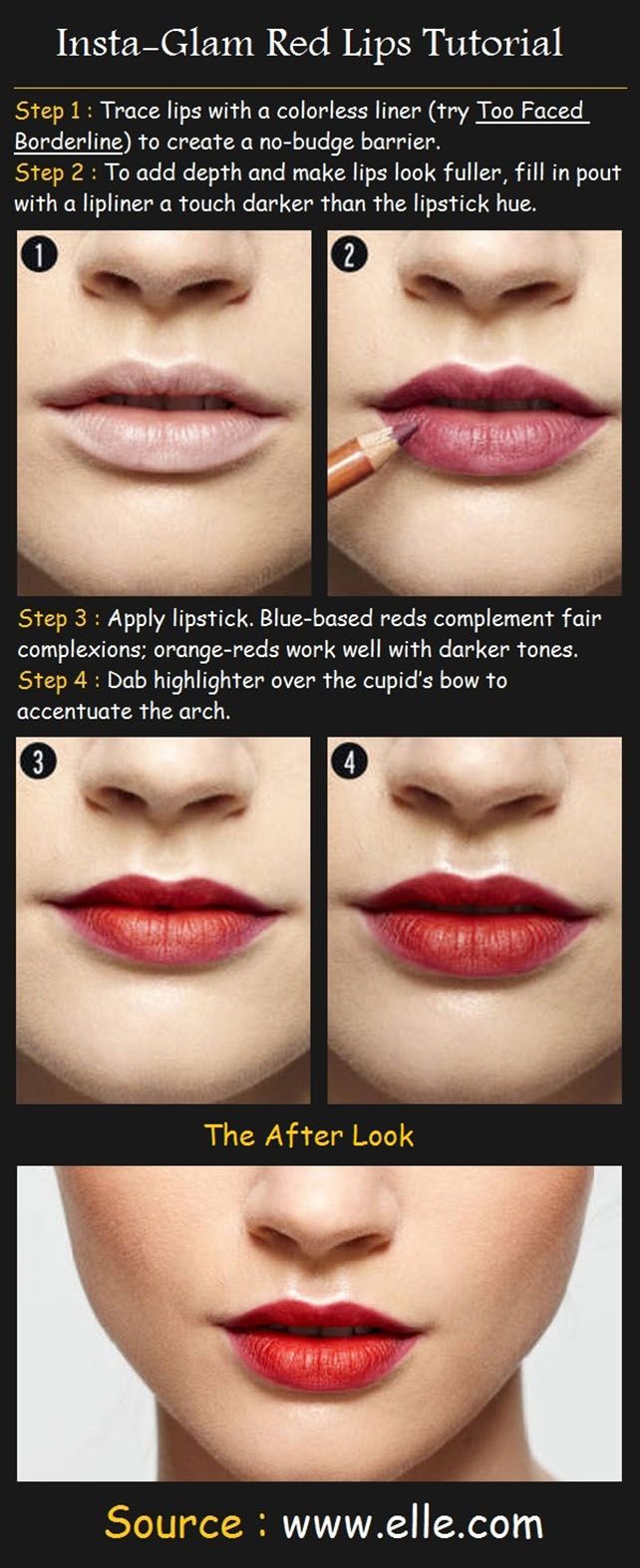 Insta-Glam Red Lips Tutorial

Step 1 : Trace lips with a colorless liner (try Too Faced Borderline) to create a no-budge barrier.
Step 2 : To add depth and make lips look fuller, fill in pout with a lipliner a touch darker than the lipstick hue.

1

2

Step 3 : Apply lipstick. Blue-based reds complement fair complexions; orange-reds work well with darker tones.
Step 4 : Dab highlighter over the cupid's bow to accentuate the arch.

3

4

The After Look

Source : www.elle.com