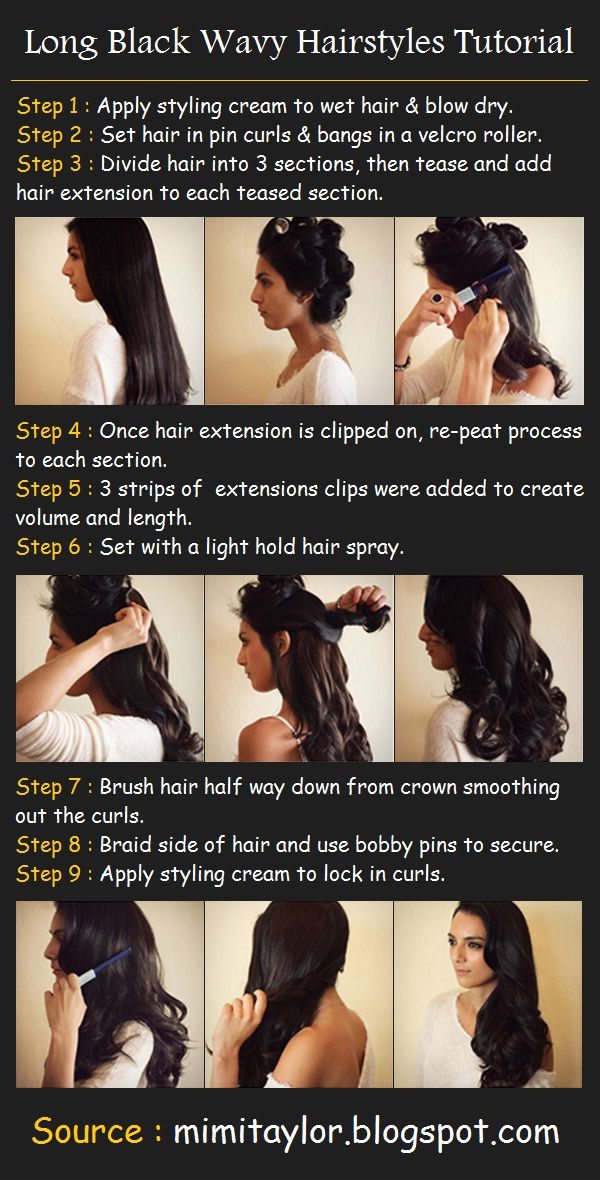 Long Black Wavy Hairstyles Tutorial

Step 1 : Apply styling cream to wet hair & blow dry.
Step 2 : Set hair in pin curls & bangs in a velcro roller.
Step 3 : Divide hair into 3 sections, then tease and add hair extension to each teased section.

Step 4 : Once hair extension is clipped on, re-peat process to each section.
Step 5 : 3 strips of extensions clips were added to create volume and length.
Step 6 : Set with a light hold hair spray.

Step 7 : Brush hair half way down from crown smoothing out the curls.
Step 8 : Braid side of hair and use bobby pins to secure.
Step 9 : Apply styling cream to lock in curls.

Source : mimitaylor.blogspot.com