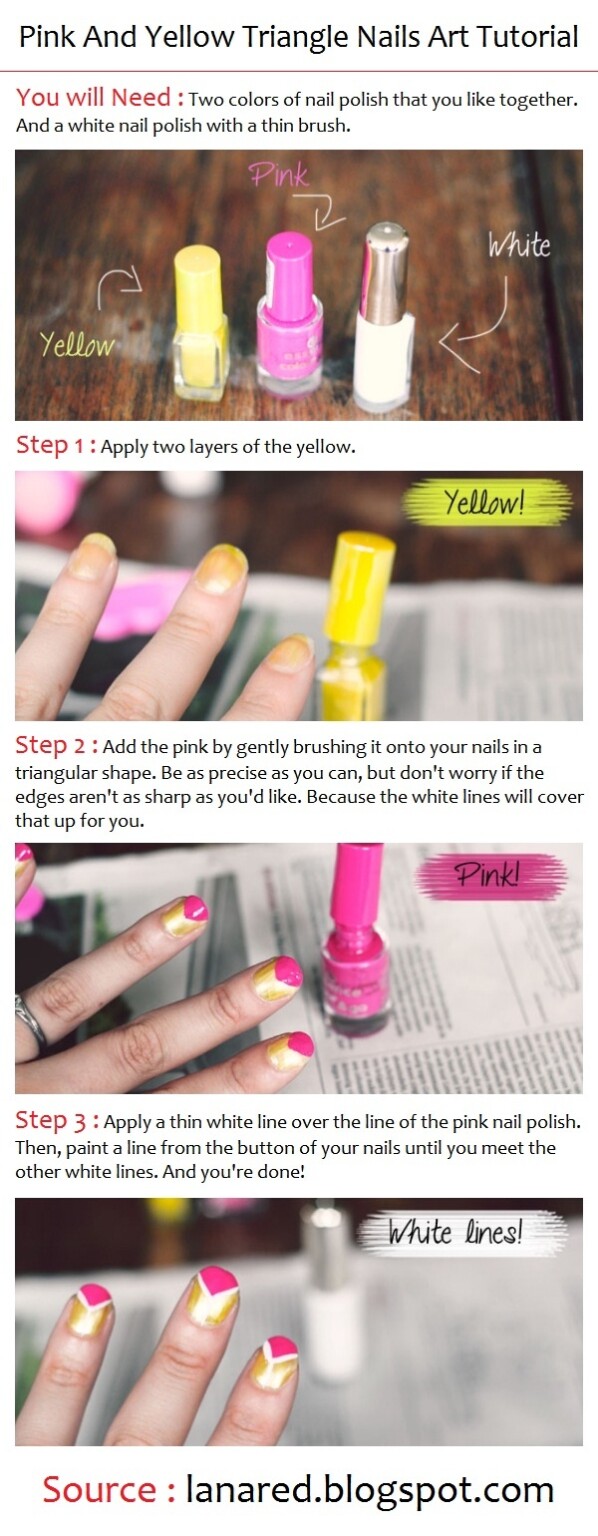 Pink And Yellow Triangle Nails Art Tutorial

You will Need : Two colors of nail polish that you like together. And a white nail polish with a thin brush.

Pink

White

Yellow

Step 1 : Apply two layers of the yellow.

Yellow!

Step 2 : Add the pink by gently brushing it onto your nails in a triangular shape. Be as precise as you can, but don't worry if the edges aren't as sharp as you'd like. Because the white lines will cover that up for you.

Pink!

Step 3 : Apply a thin white line over the line of the pink nail polish. Then, paint a line from the button of your nails until you meet the other white lines. And you're done!

White lines!

Source : lanared.blogspot.com