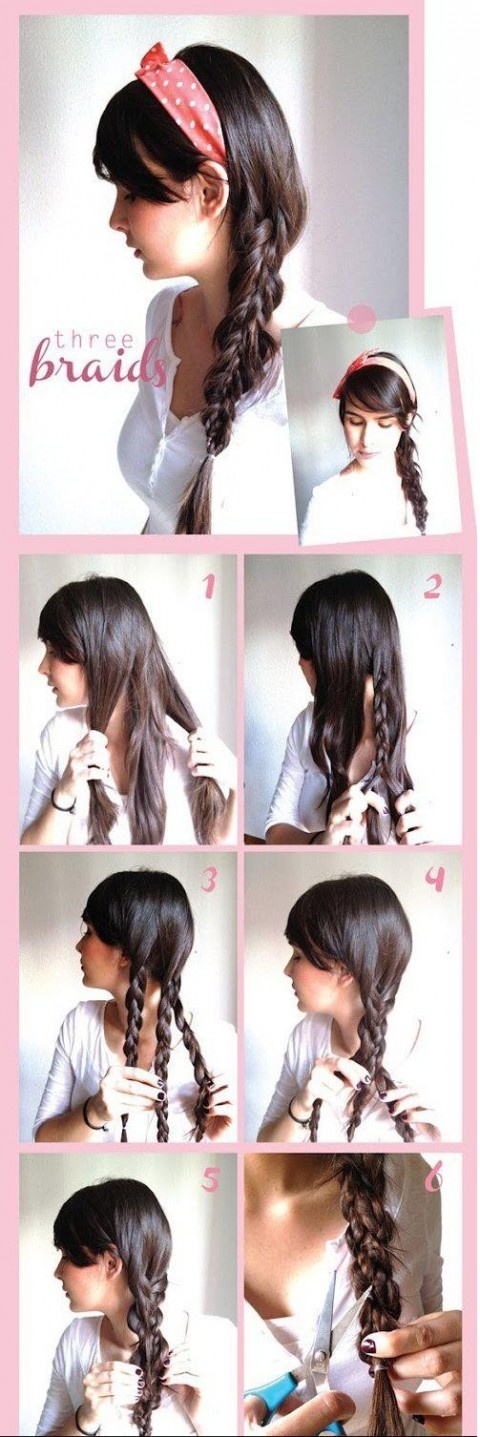 three
braids

1

2

3

4

5

6