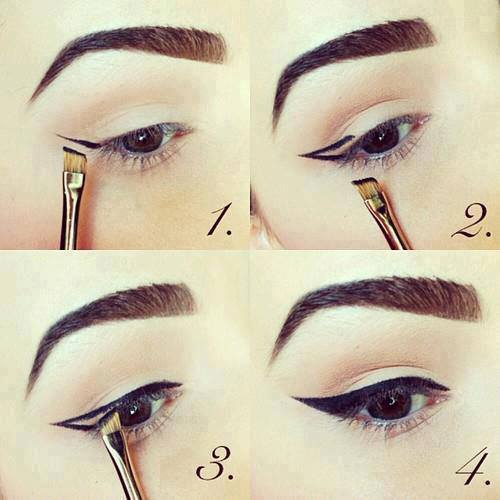 1.

2.

3.

4.