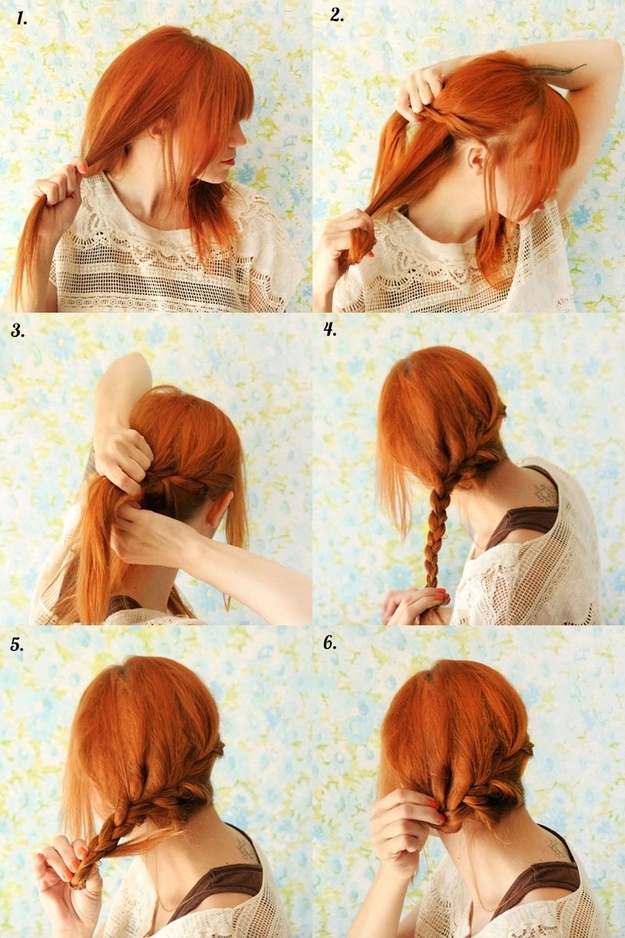 1.

2.

3.

4.

5.

6.