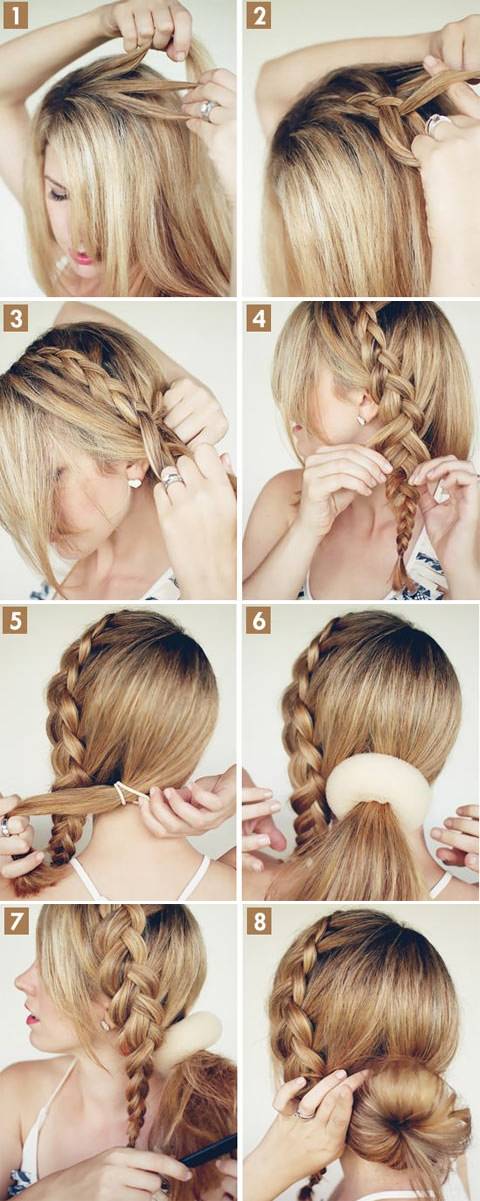 1
2
3
4
5
6
7
8