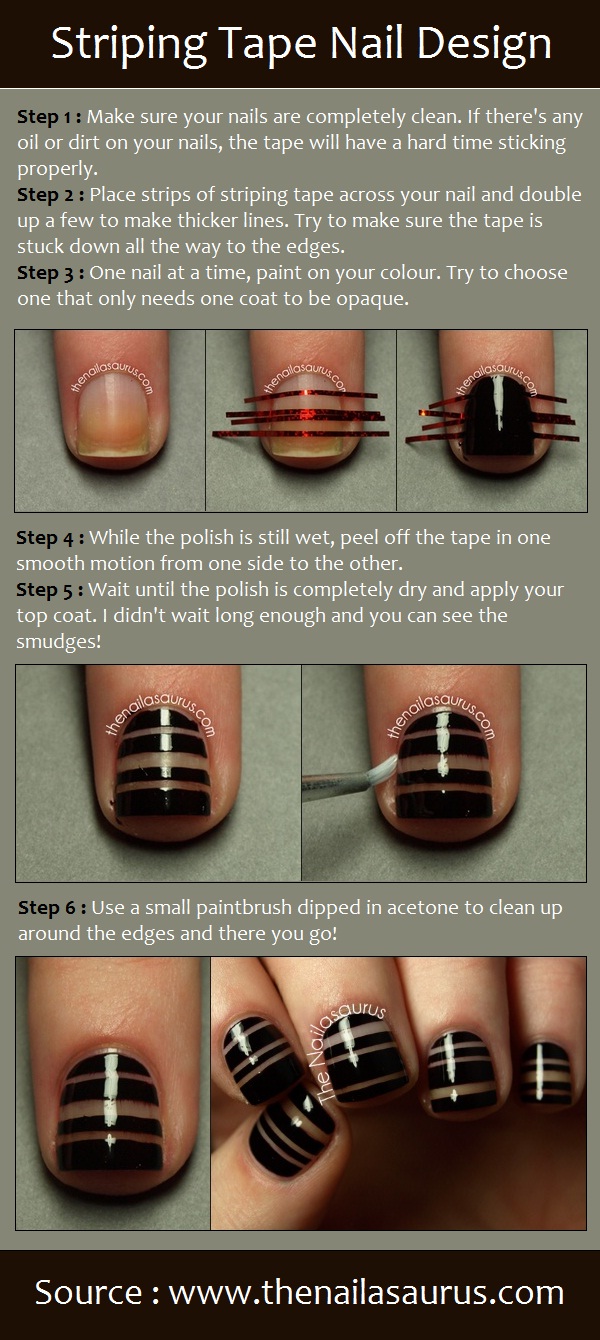 Striping Tape Nail Design

Step 1 : Make sure your nails are completely clean. If there's any oil or dirt on your nails, the tape will have a hard time sticking properly.
Step 2 : Place strips of striping tape across your nail and double up a few to make thicker lines. Try to make sure the tape is stuck down all the way to the edges.
Step 3 : One nail at a time, paint on your colour. Try to choose one that only needs one coat to be opaque.

thenailasaurus.com

thenailasaurus.com

thenailasaurus.com

Step 4 : While the polish is still wet, peel off the tape in one smooth motion from one side to the other.
Step 5 : Wait until the polish is completely dry and apply your top coat. I didn't wait long enough and you can see the smudges!

thenailasaurus.com

thenailasaurus.com

Step 6 : Use a small paintbrush dipped in acetone to clean up around the edges and there you go!

The Nailasaurus

Source : www.thenailasaurus.com