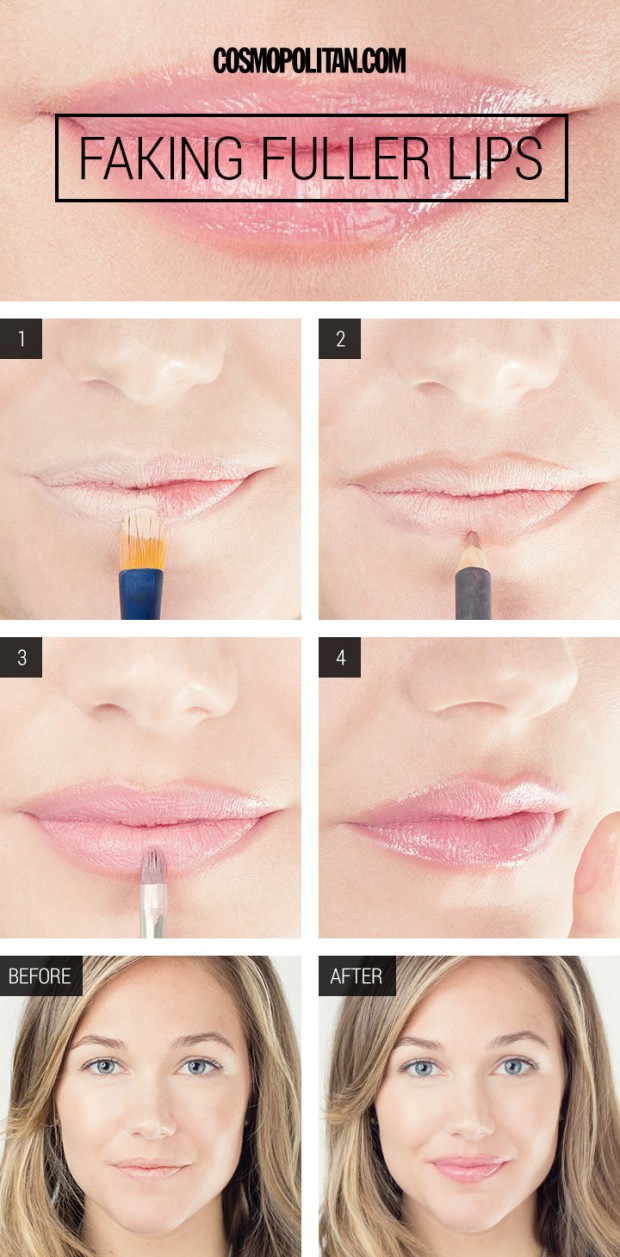 COSMOPOLITAN.COM

FAKING FULLER LIPS

1

2

3

4

BEFORE

AFTER